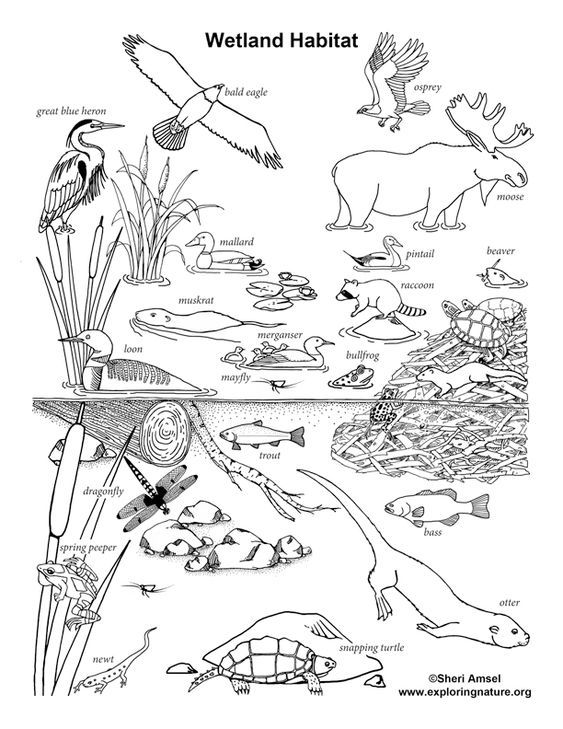 Wetland Habitat

bald eagle

osprey

great blue heron

moose

mallard

pintail

beaver

raccoon

muskrat

merganser

loon

bullfrog

mayfly

trout

dragonfly

bass

spring peeper

otter

newt

snapping turtle

©Sheri Amsel
www.exploringnature.org