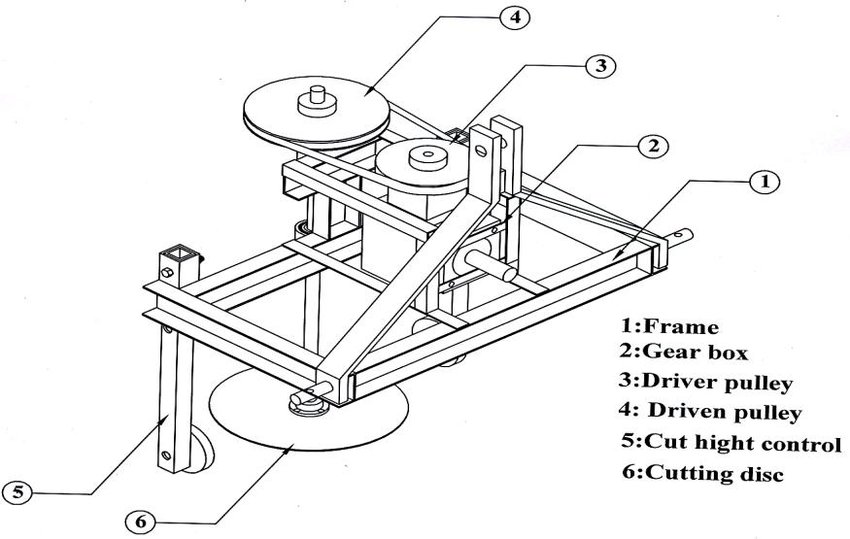 4

3

2

1

5

6

1:Frame
2:Gear box
3:Driver pulley
4: Driven pulley
5:Cut hight control
6:Cutting disc